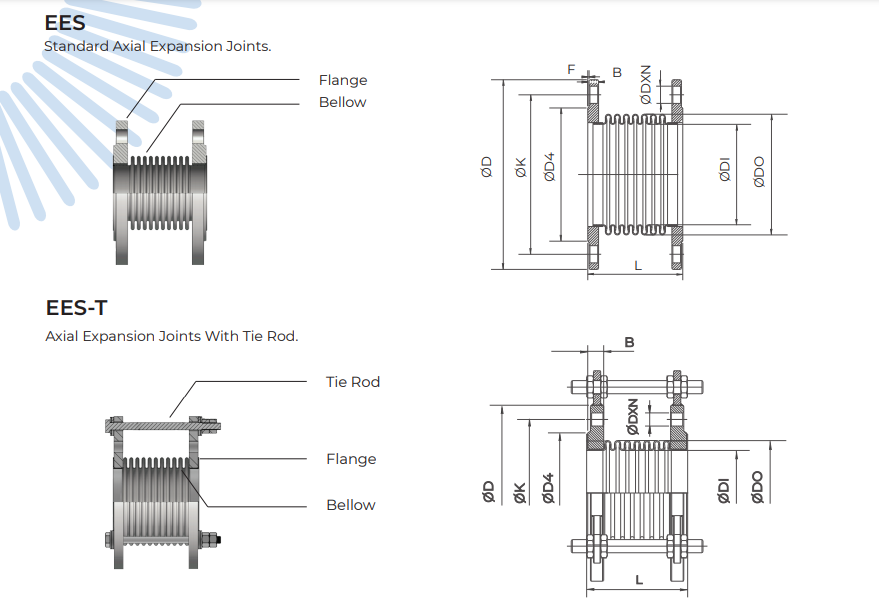 EES
Standard Axial Expansion Joints.

Flange
Bellow

F
B
ØDXN
ØD
ØK
ØD4
ØDI
ØDO
L

EES-T
Axial Expansion Joints With Tie Rod.

Tie Rod
Flange
Bellow

B
ØDXN
ØD
ØK
ØD4
ØDI
ØDO
L