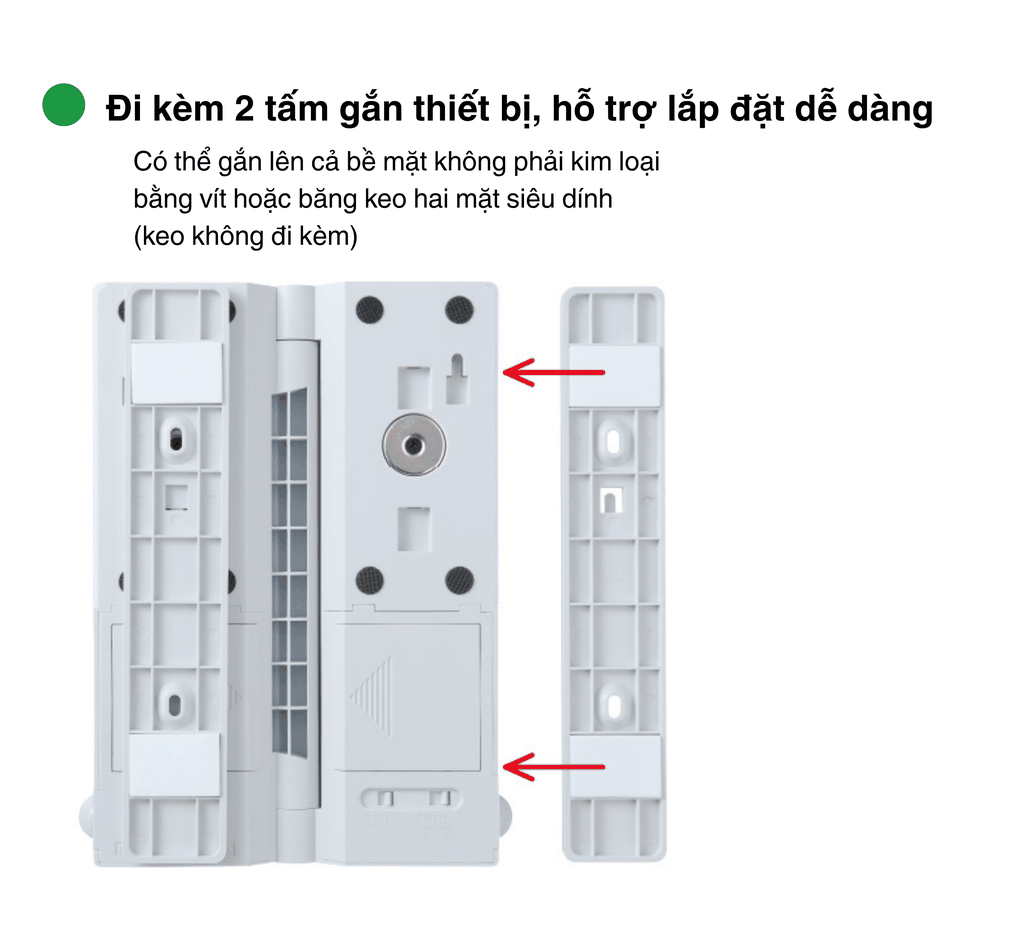 Đi kèm 2 tấm gắn thiết bị, hỗ trợ lắp đặt dễ dàng

Có thể gắn lên cả bề mặt không phải kim loại bằng vít hoặc băng keo hai mặt siêu dính (keo không đi kèm)