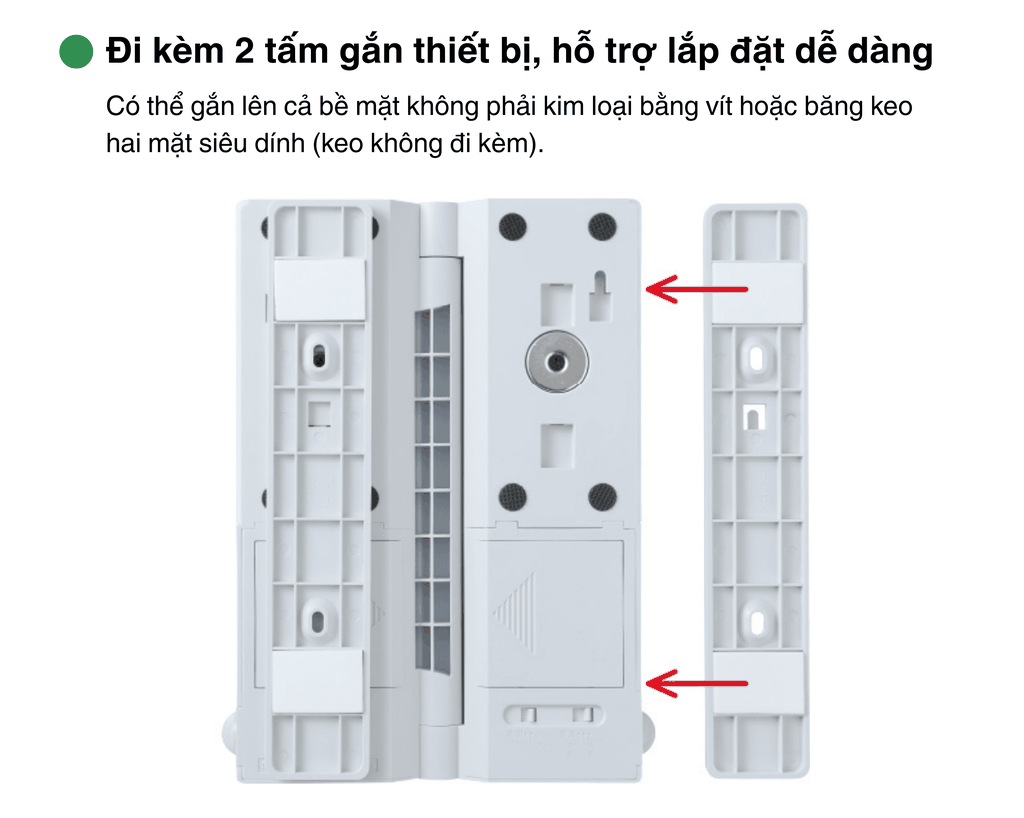 Đi kèm 2 tấm gắn thiết bị, hỗ trợ lắp đặt dễ dàng

Có thể gắn lên cả bề mặt không phải kim loại bằng vít hoặc băng keo hai mặt siêu dính (keo không đi kèm).