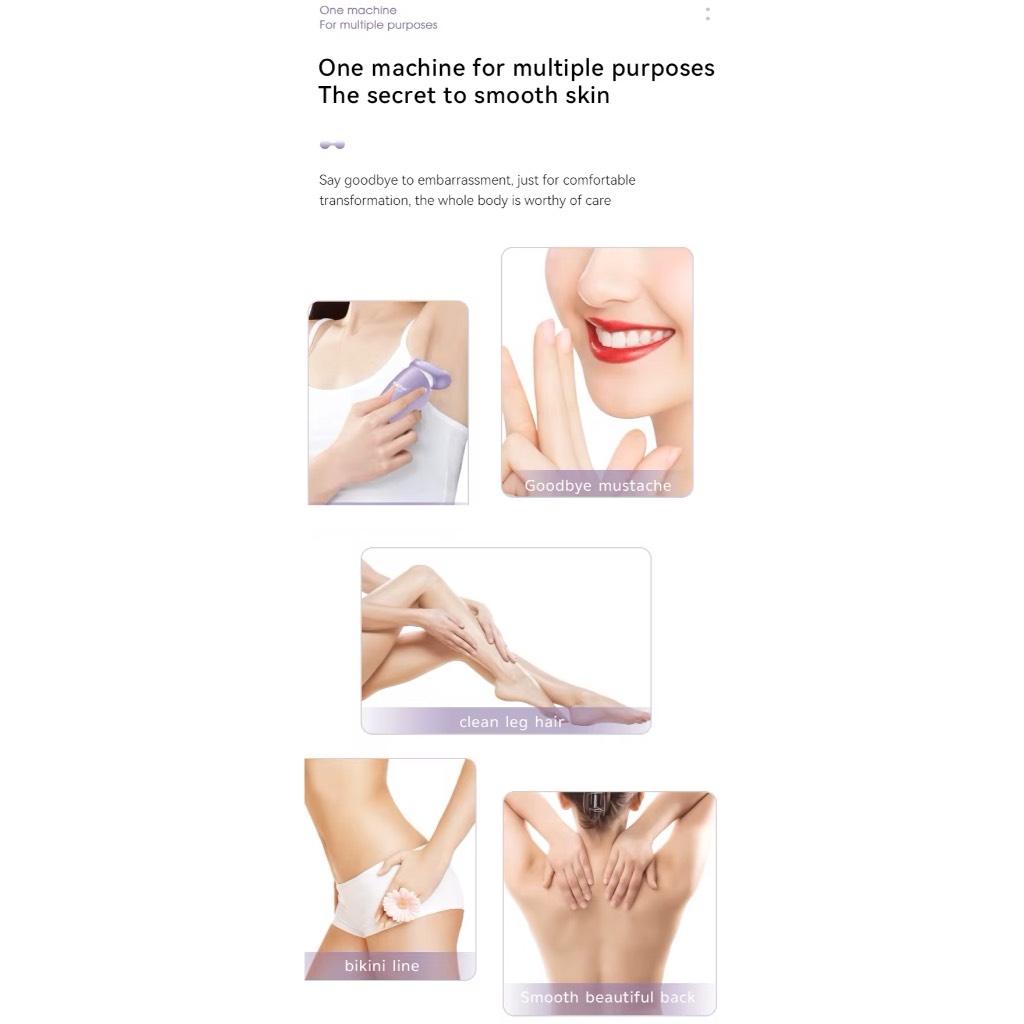 One machine
For multiple purposes

One machine for multiple purposes
The secret to smooth skin

Say goodbye to embarrassment, just for comfortable transformation, the whole body is worthy of care

Goodbye mustache

clean leg hair

bikini line

Smooth beautiful back