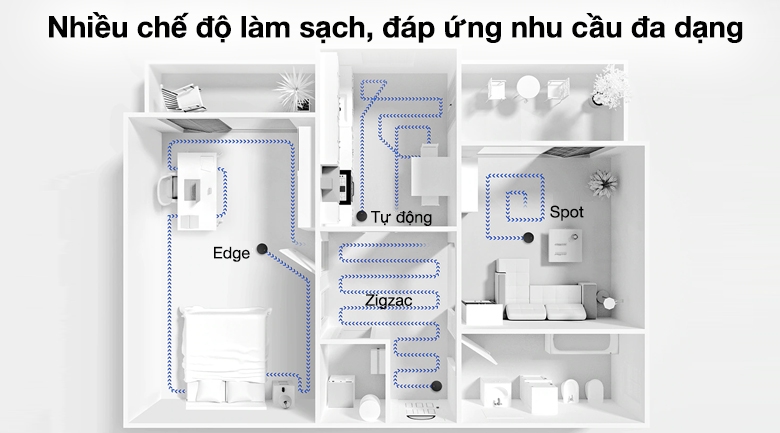 Nhiều chế độ làm sạch, đáp ứng nhu cầu đa dạng

Tự động

Spot

Edge

Zigzac