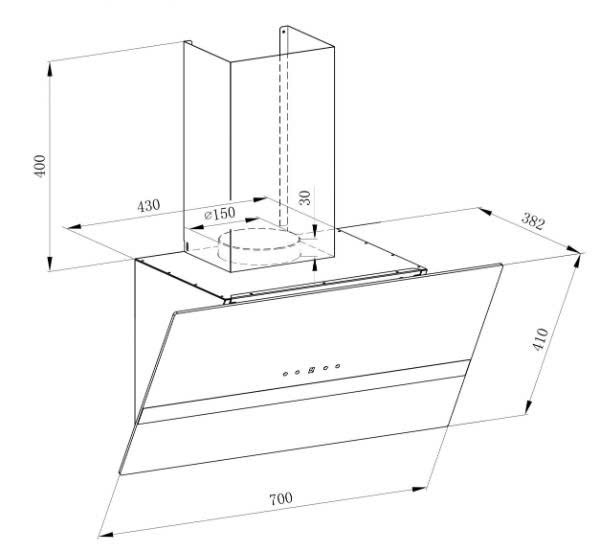 400
430
⌀150
30
382
410
700