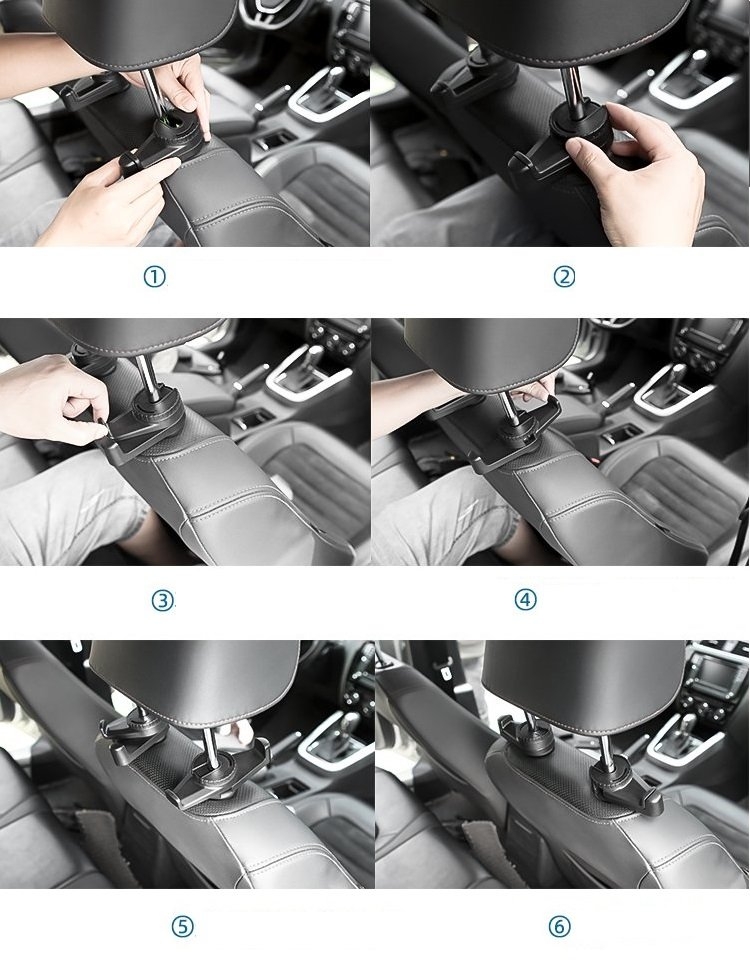 ①
②
③
④
⑤
⑥