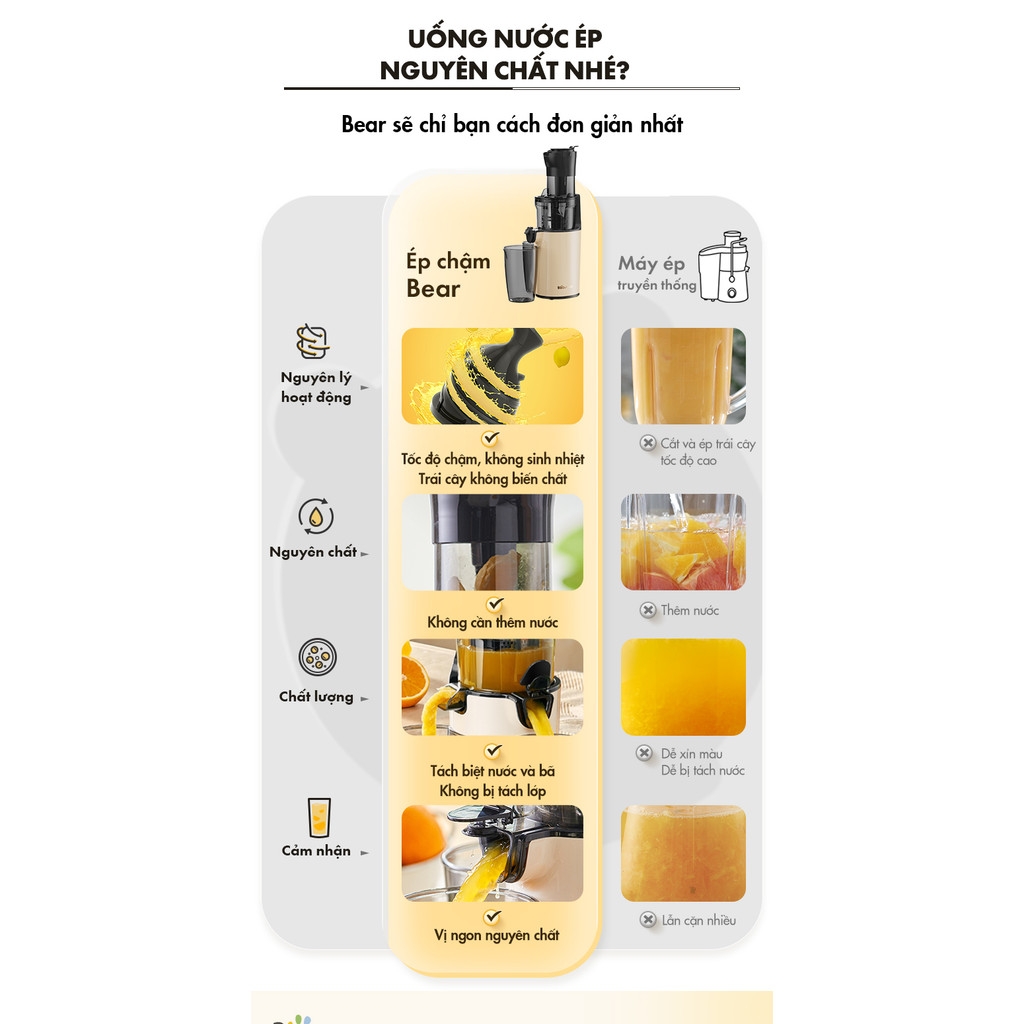 UỐNG NƯỚC ÉP
NGUYÊN CHẤT NHÉ?

Bear sẽ chỉ bạn cách đơn giản nhất

Ép chậm
Bear

Máy ép
truyền thống

Nguyên lý hoạt động

Tốc độ chậm, không sinh nhiệt
Trái cây không biến chất

Cắt và ép trái cây tốc độ cao

Nguyên chất

Không cần thêm nước

Thêm nước

Chất lượng

Tách biệt nước và bã
Không bị tách lớp

Dễ xỉn màu
Dễ bị tách nước

Cảm nhận

Vị ngon nguyên chất

Lẫn cặn nhiều