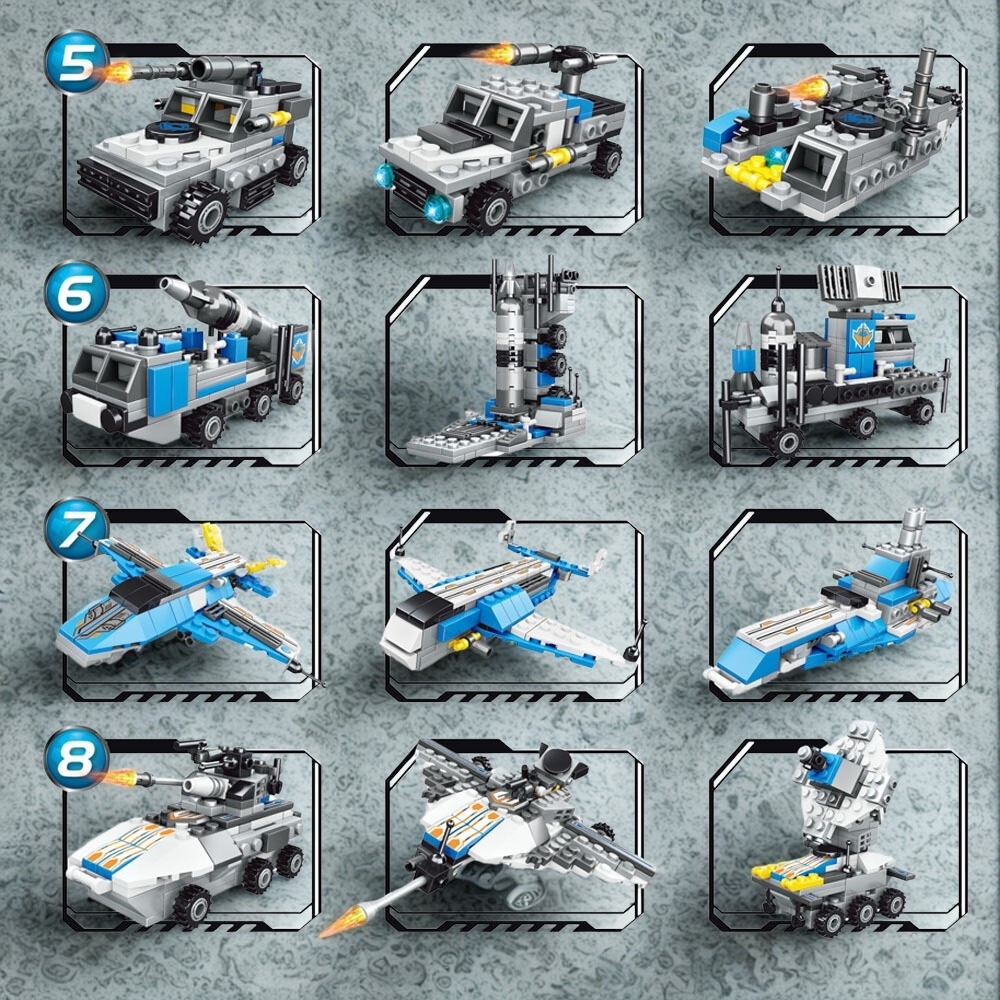 5

6

7

8