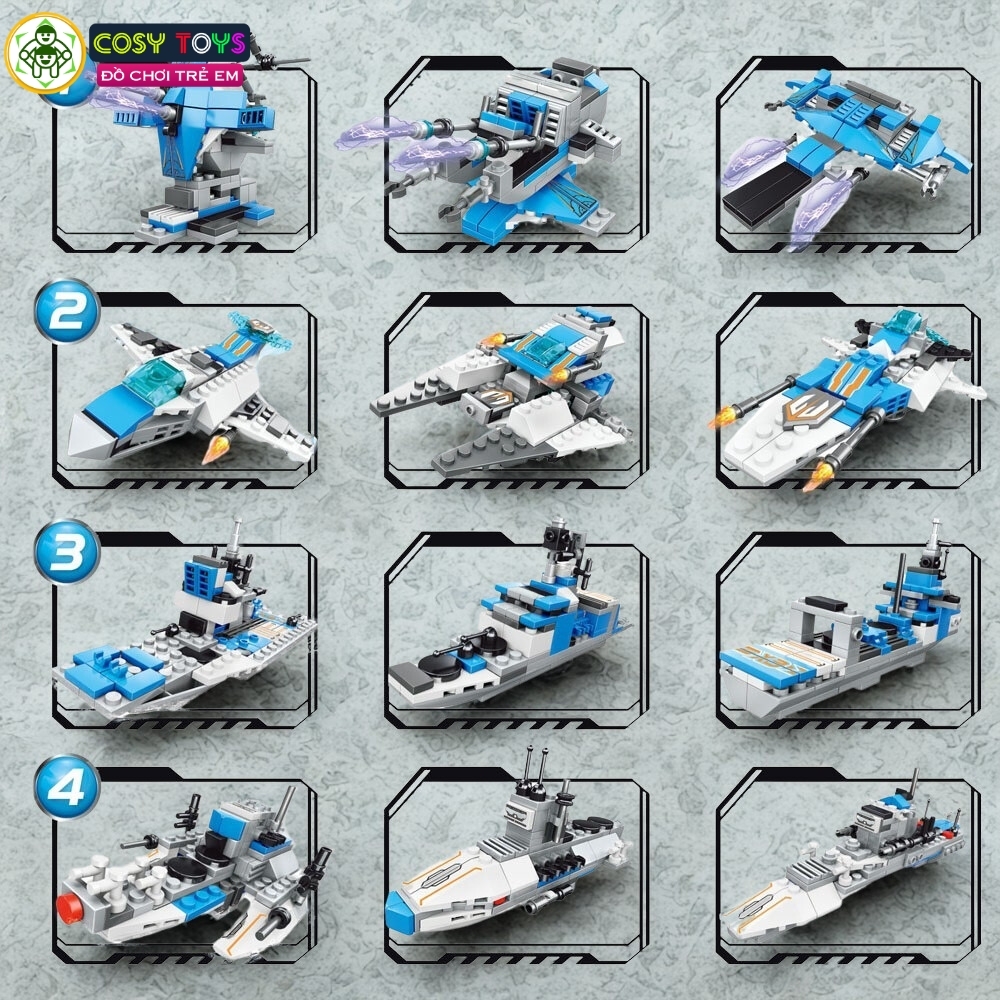 COSY TOYS
ĐỒ CHƠI TRẺ EM

2

3

4