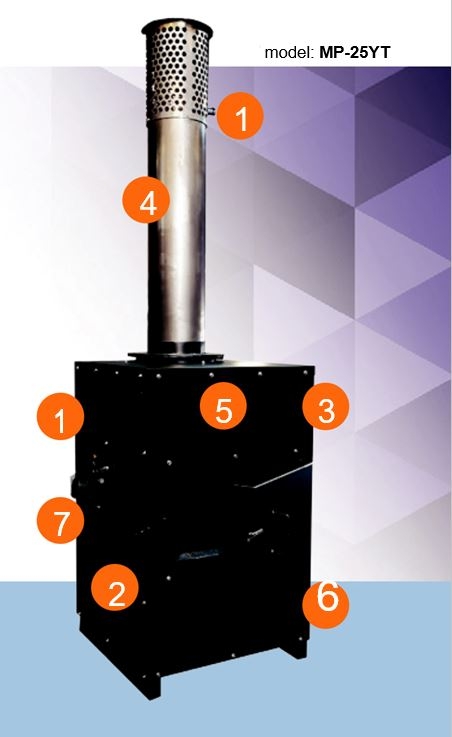 model: **MP-25YT**

1

4

1

5

3

7

2

6