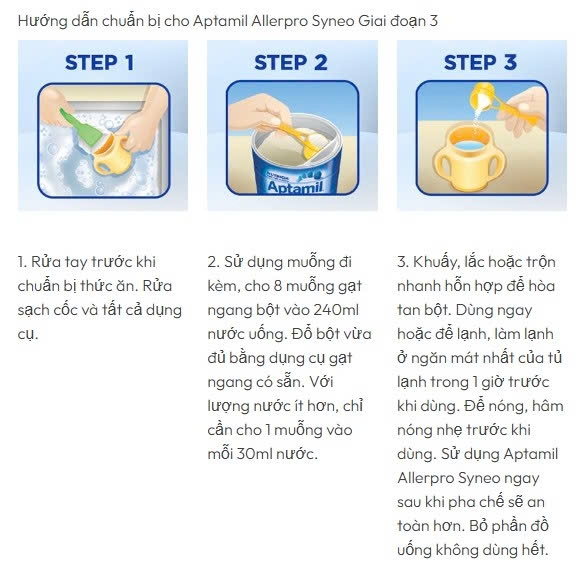 Hướng dẫn chuẩn bị cho Aptamil Allerpro Syneo Giai đoạn 3

STEP 1

STEP 2

Aptamil

STEP 3

1. Rửa tay trước khi chuẩn bị thức ăn. Rửa sạch cốc và tất cả dụng cụ.

2. Sử dụng muỗng đi kèm, cho 8 muỗng gạt ngang bột vào 240ml nước uống. Đổ bột vừa đủ bằng dụng cụ gạt ngang có sẵn. Với lượng nước ít hơn, chỉ cần cho 1 muỗng vào mỗi 30ml nước.

3. Khuấy, lắc hoặc trộn nhanh hỗn hợp để hòa tan bột. Dùng ngay hoặc để lạnh, làm lạnh ở ngăn mát nhất của tủ lạnh trong 1 giờ trước khi dùng. Để nóng, hâm nóng nhẹ trước khi dùng. Sử dụng Aptamil Allerpro Syneo ngay sau khi pha chế sẽ an toàn hơn. Bỏ phần đồ uống không dùng hết.