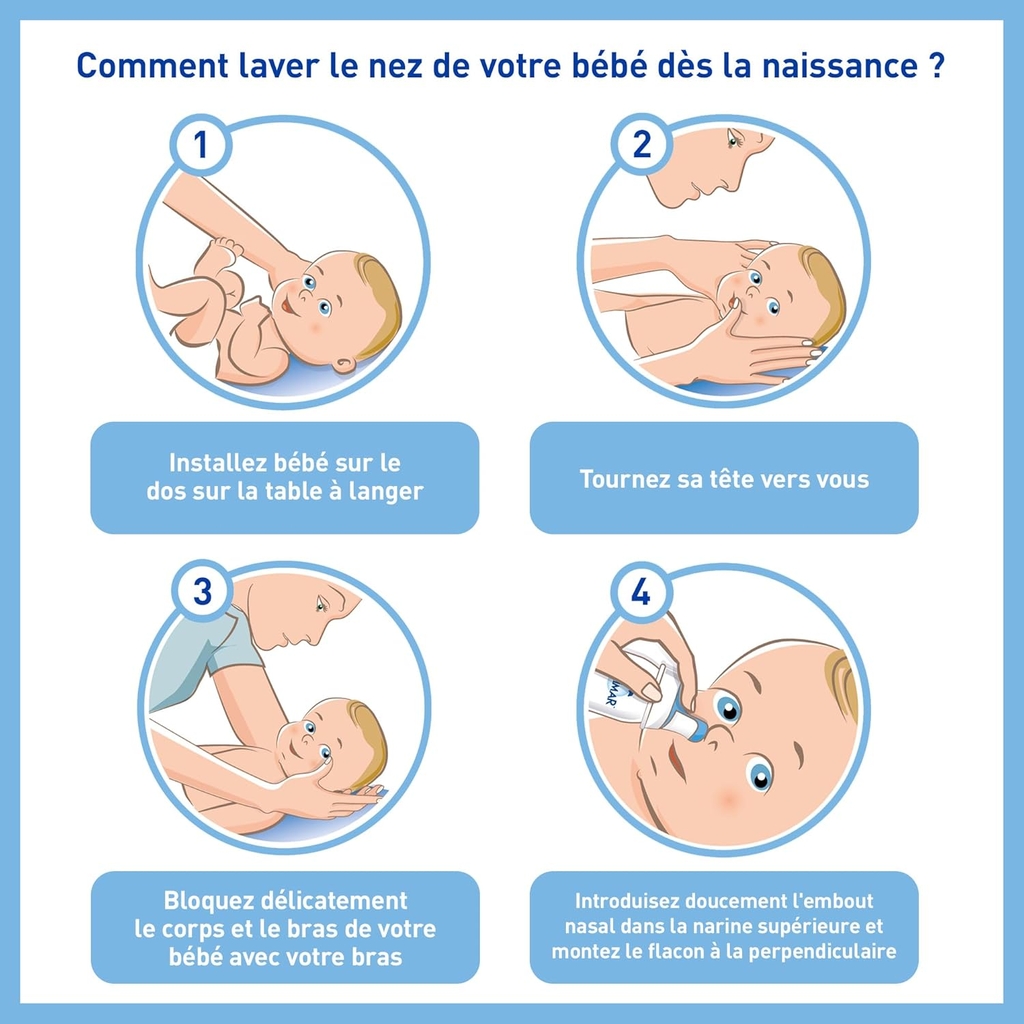 Comment laver le nez de votre bébé dès la naissance ?

1

Installez bébé sur le dos sur la table à langer

2

Tournez sa tête vers vous

3

Bloquez délicatement le corps et le bras de votre bébé avec votre bras

4

MAR

Introduisez doucement l'embout nasal dans la narine supérieure et montez le flacon à la perpendiculaire