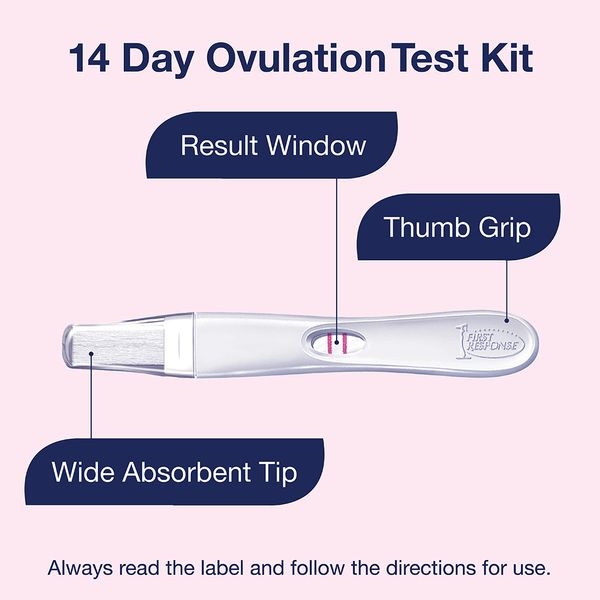 14 Day Ovulation Test Kit

Result Window

Thumb Grip

FIRST RESPONSE

Wide Absorbent Tip

Always read the label and follow the directions for use.