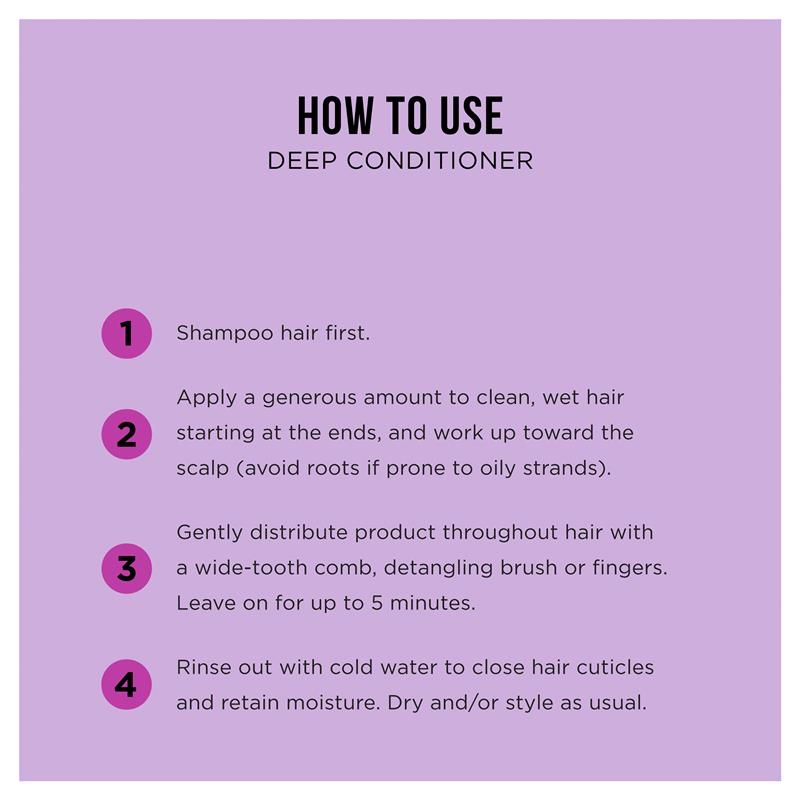 HOW TO USE
DEEP CONDITIONER

1 Shampoo hair first.

2 Apply a generous amount to clean, wet hair starting at the ends, and work up toward the scalp (avoid roots if prone to oily strands).

3 Gently distribute product throughout hair with a wide-tooth comb, detangling brush or fingers. Leave on for up to 5 minutes.

4 Rinse out with cold water to close hair cuticles and retain moisture. Dry and/or style as usual.