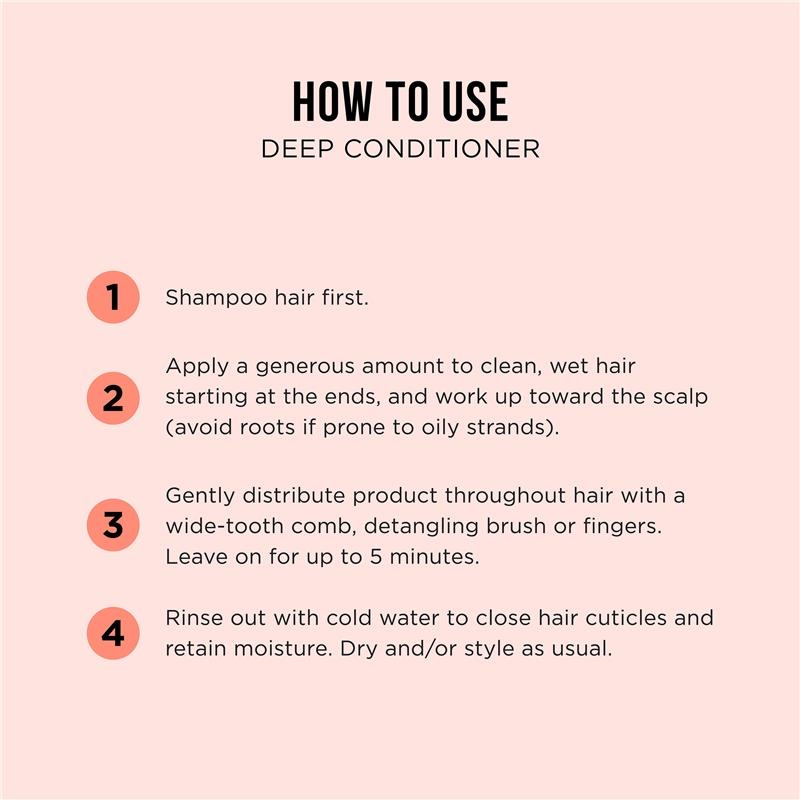 HOW TO USE
DEEP CONDITIONER

1 Shampoo hair first.

2 Apply a generous amount to clean, wet hair starting at the ends, and work up toward the scalp (avoid roots if prone to oily strands).

3 Gently distribute product throughout hair with a wide-tooth comb, detangling brush or fingers. Leave on for up to 5 minutes.

4 Rinse out with cold water to close hair cuticles and retain moisture. Dry and/or style as usual.