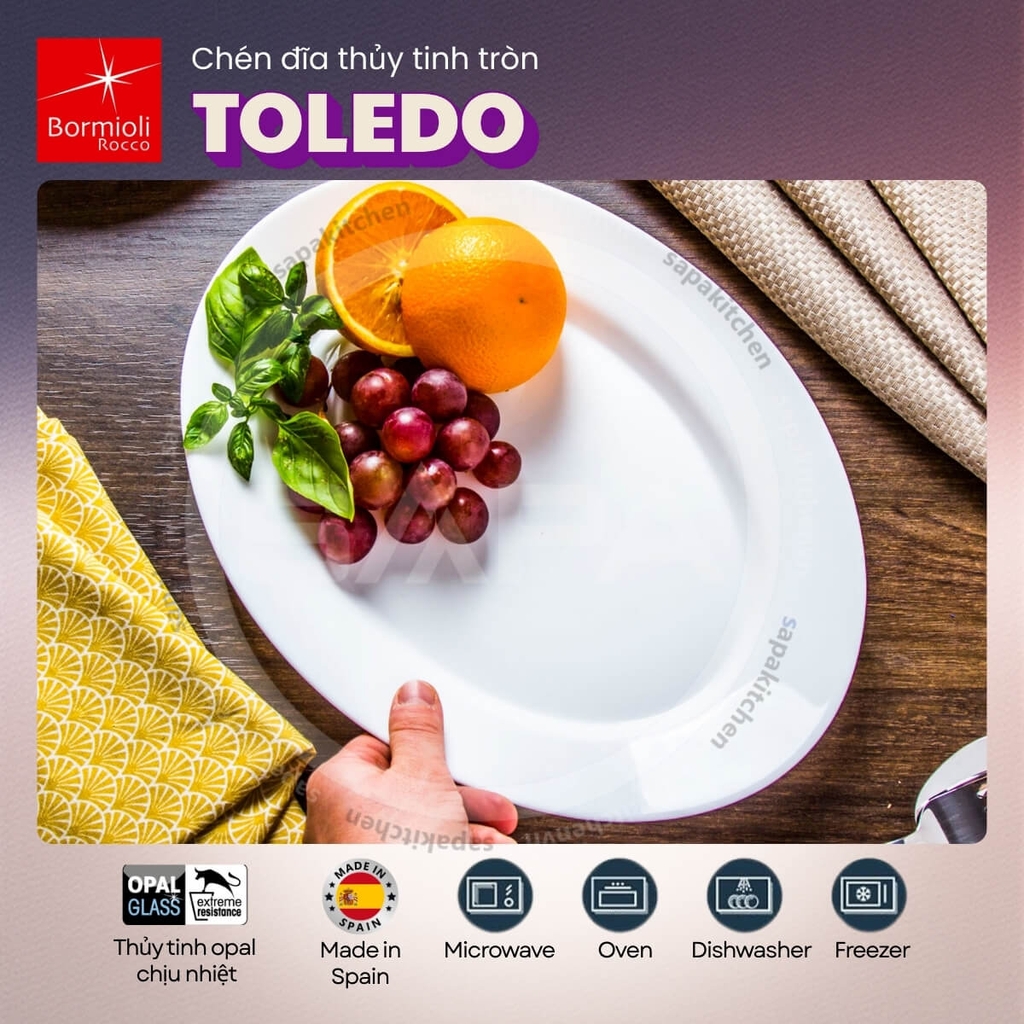 Bormioli Rocco

Chén đĩa thủy tinh tròn

TOLEDO

sapakitchen

sapakitchen

sapakitchen

sapakitchen

OPAL GLASS extreme resistance

Thủy tinh opal chịu nhiệt

MADE IN SPAIN

Made in Spain

Microwave

Oven

Dishwasher

Freezer