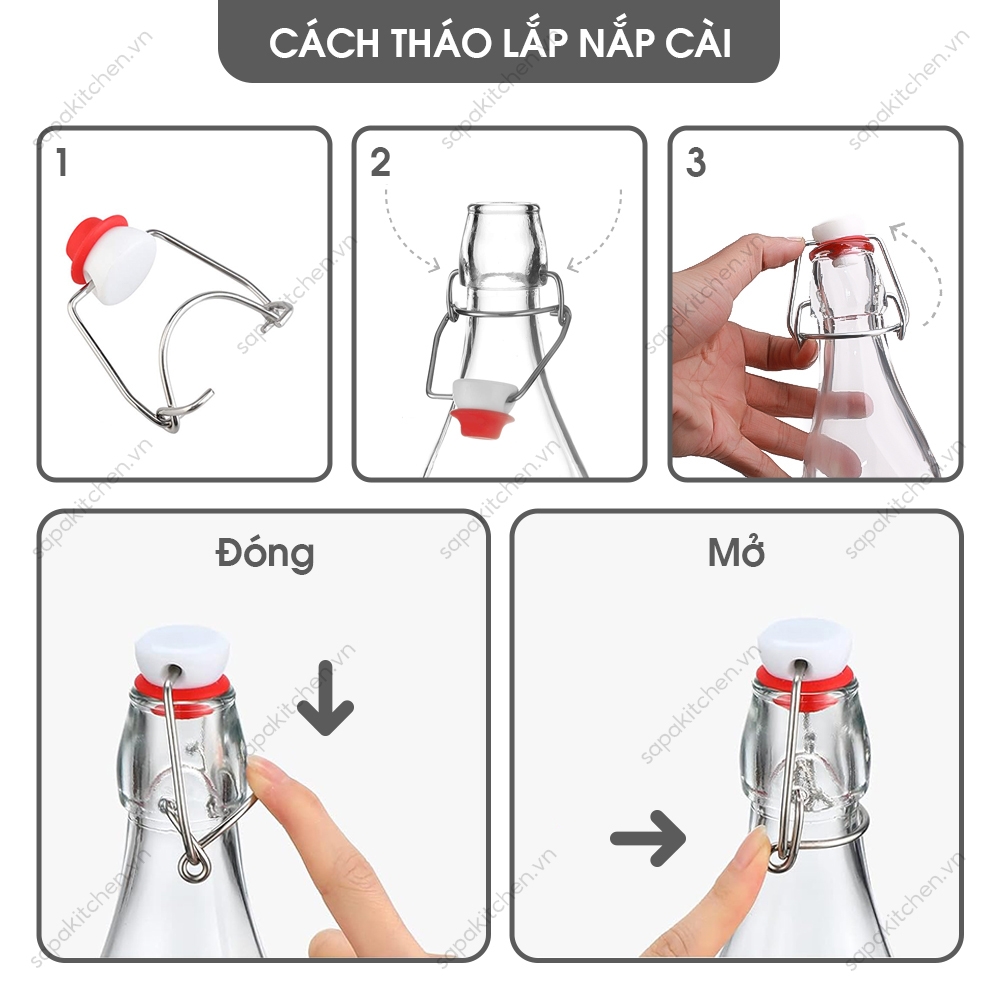 CÁCH THÁO LẮP NẮP CÀI

1

2

3

Đóng

Mở

sapakitchen.vn