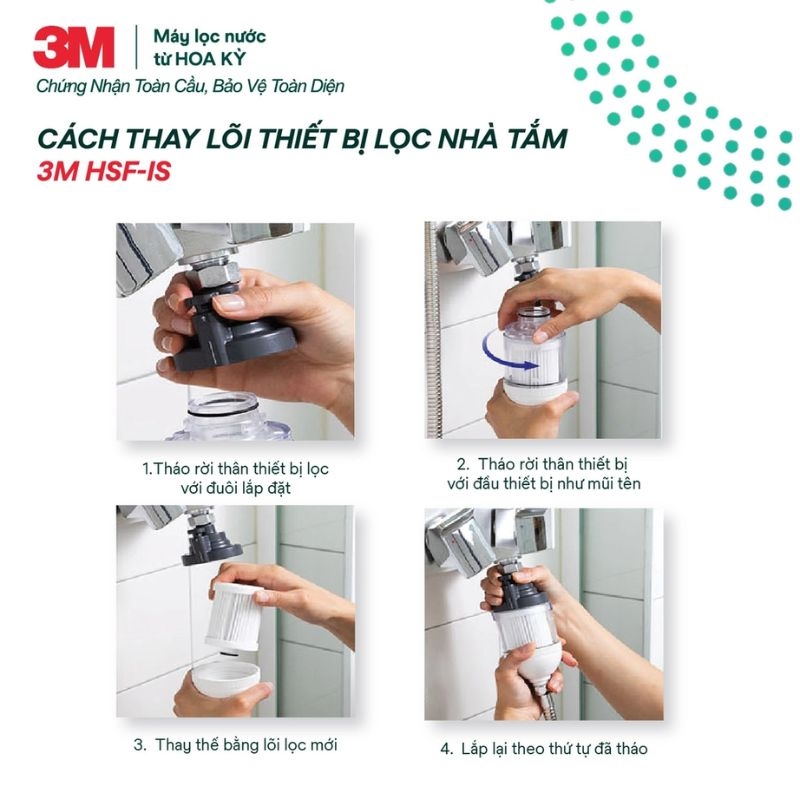 3M

Máy lọc nước
từ HOA KỲ

Chứng Nhận Toàn Cầu, Bảo Vệ Toàn Diện

CÁCH THAY LÕI THIẾT BỊ LỌC NHÀ TẮM
3M HSF-IS

1.Tháo rời thân thiết bị lọc với đuôi lắp đặt

2. Tháo rời thân thiết bị với đầu thiết bị như mũi tên

3. Thay thế bằng lõi lọc mới

4. Lắp lại theo thứ tự đã tháo