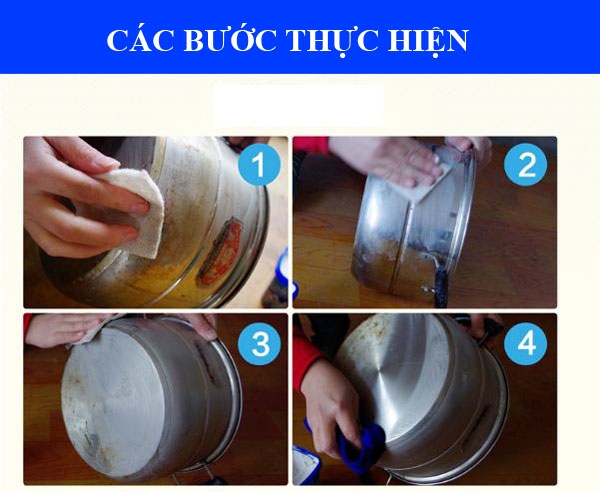 CÁC BƯỚC THỰC HIỆN

1

2

3

4