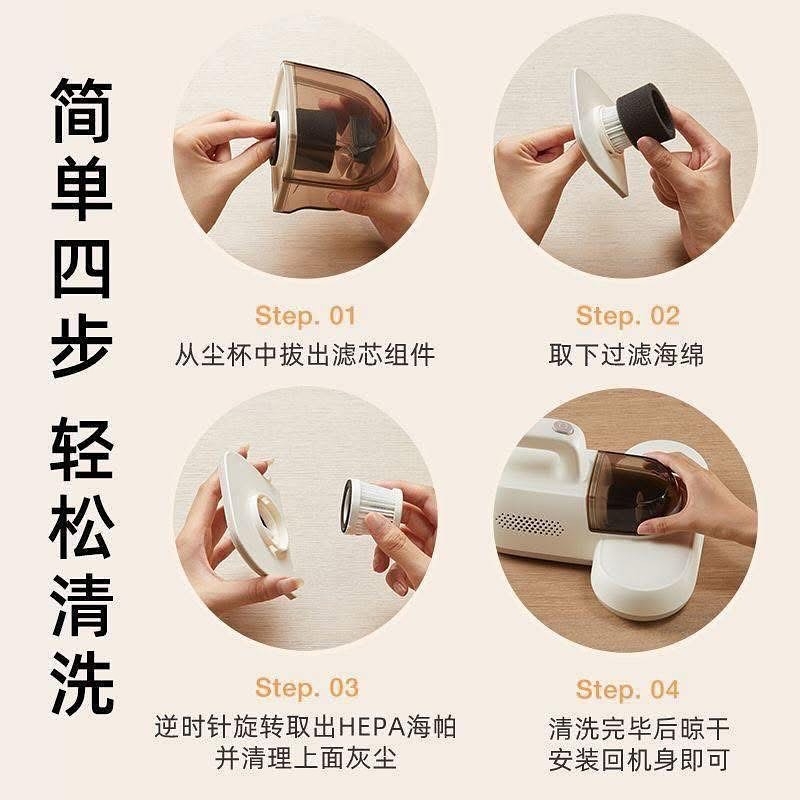 简单四步 轻松清洗

Step. 01
从尘杯中拔出滤芯组件

Step. 02
取下过滤海绵

Step. 03
逆时针旋转取出HEPA海帕并清理上面灰尘

Step. 04
清洗完毕后晾干安装回机身即可