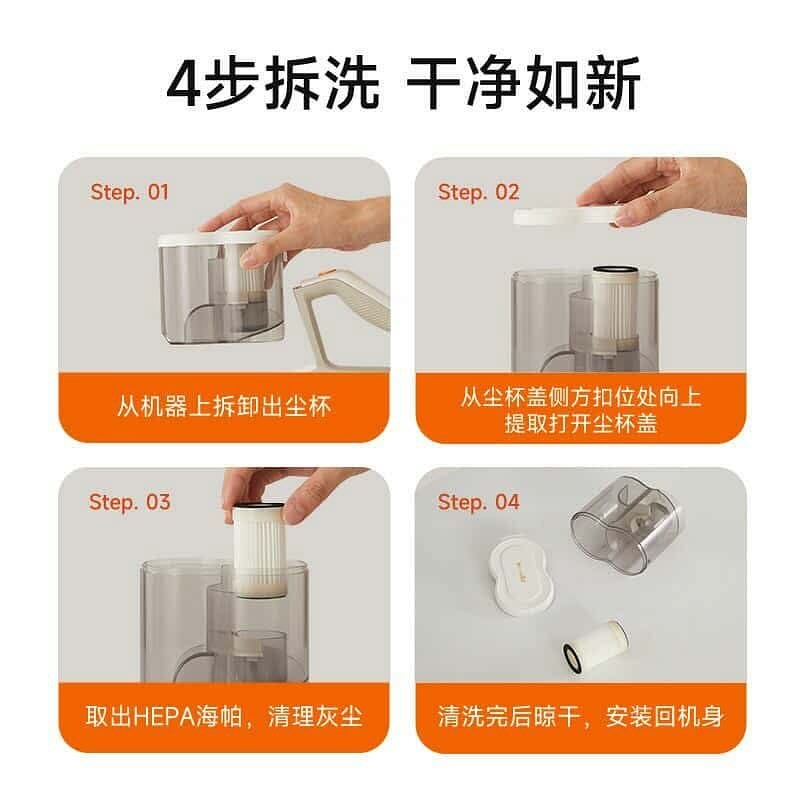 4步拆洗 干净如新

Step. 01

从机器上拆卸出尘杯

Step. 02

从尘杯盖侧方扣位处向上提取打开尘杯盖

Step. 03

取出HEPA海帕，清理灰尘

Step. 04

清洗完后晾干，安装回机身