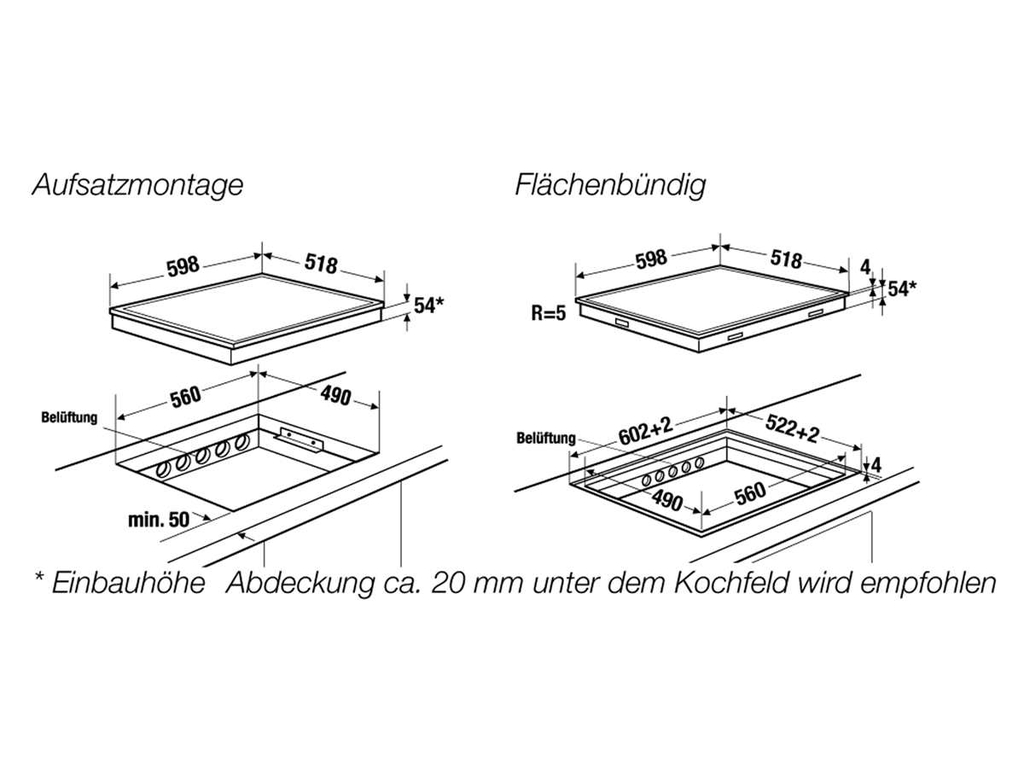 Aufsatzmontage

598
518
54*
560
490
Belüftung
min. 50

Flächenbündig

598
518
4
54*
R=5
602+2
522+2
Belüftung
4
490
560

* Einbauhöhe Abdeckung ca. 20 mm unter dem Kochfeld wird empfohlen