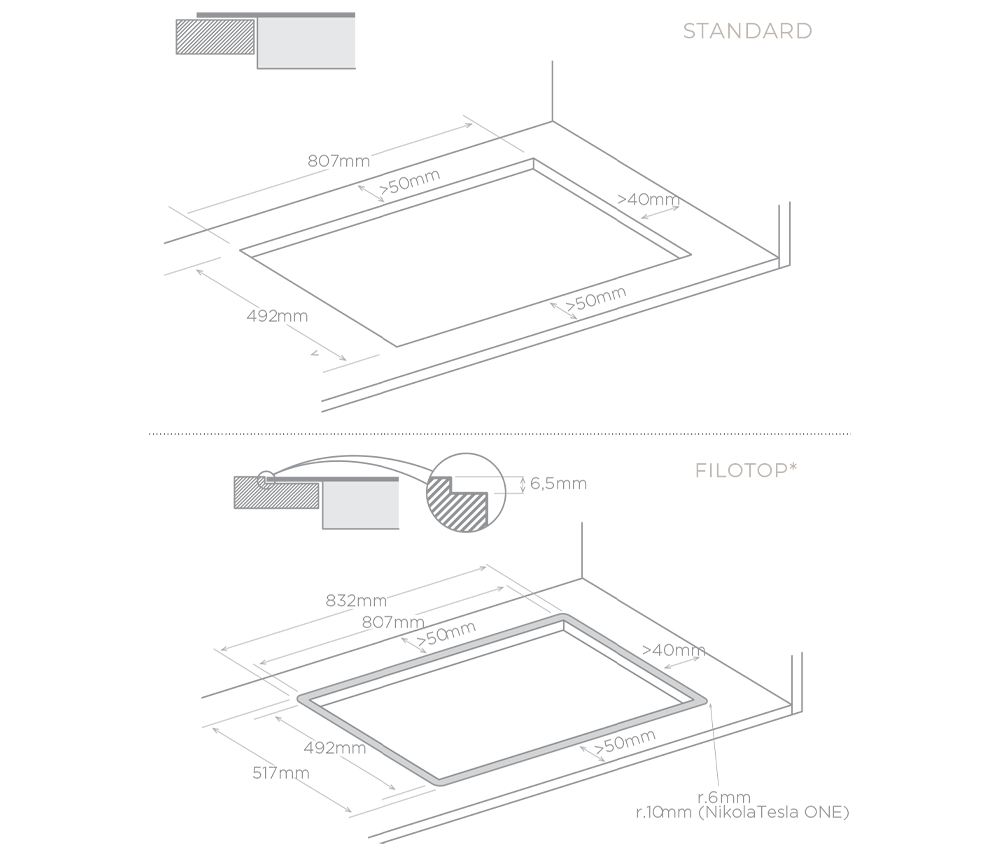 STANDARD

807mm
>50mm
>40mm
492mm
>50mm

FILOTOP*

6,5mm

832mm
807mm
>50mm
>40mm
492mm
517mm
>50mm
r.6mm
r.10mm (NikolaTesla ONE)