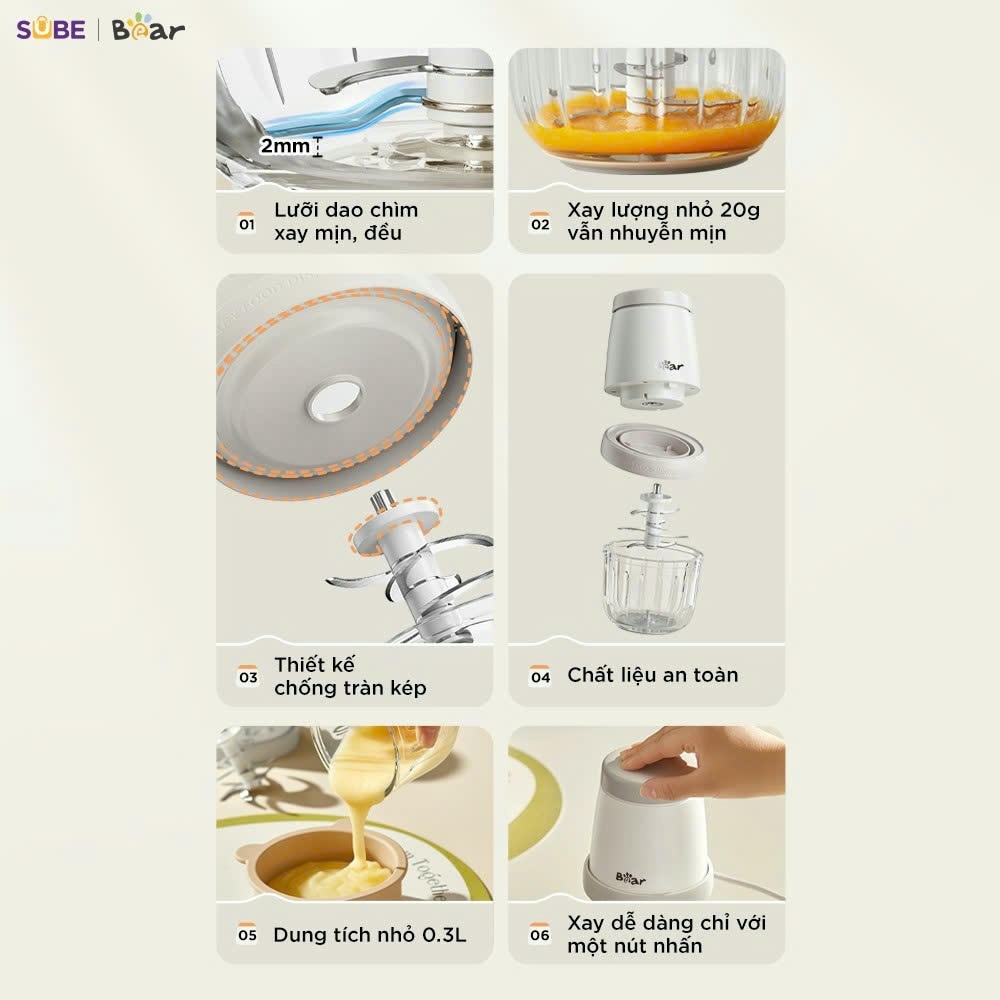 SUBE | Bear

2mm

01 Lưỡi dao chìm xay mịn, đều

02 Xay lượng nhỏ 20g vẫn nhuyễn mịn

Bear

03 Thiết kế chống tràn kép

04 Chất liệu an toàn

05 Dung tích nhỏ 0.3L

Bear

06 Xay dễ dàng chỉ với một nút nhấn