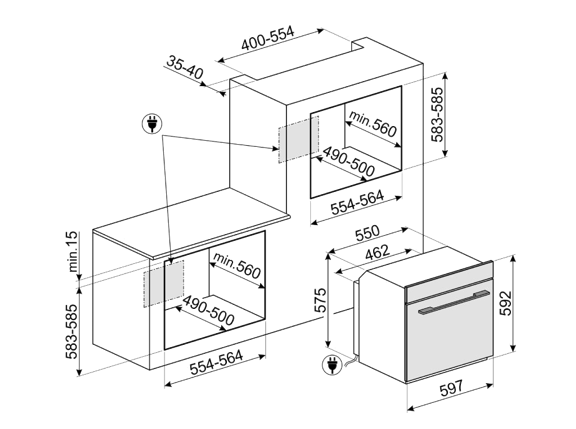 400-554
35-40
583-585
min.560
490-500
554-564
min.15
583-585
min.560
490-500
554-564
550
462
575
592
597