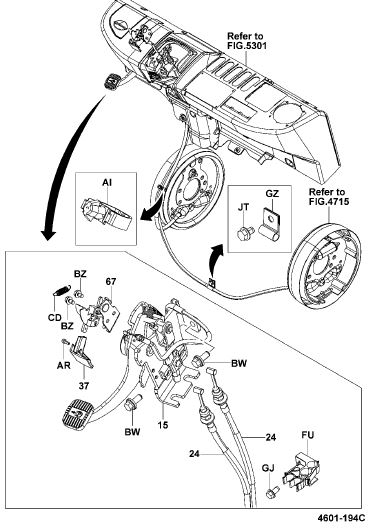 Refer to FIG.5301

AI

Refer to FIG.4715

JT

GZ

BZ

67

CD

BZ

AR

37

BW

BW

15

24

24

FU

GJ

4601-194C