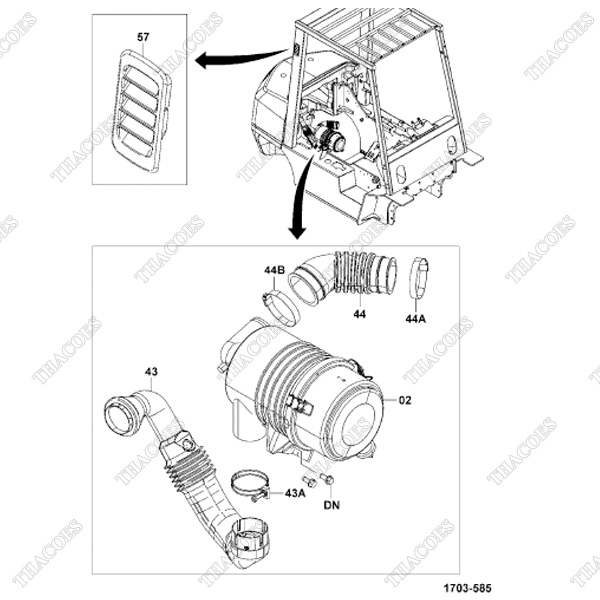 57

44B

44

44A

43

02

43A

DN

1703-585

THACOES