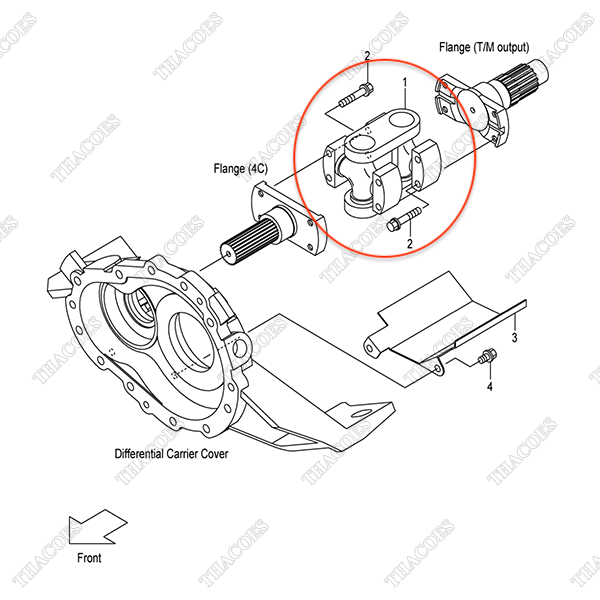 Flange (T/M output)

2

1

Flange (4C)

2

3

4

Differential Carrier Cover

Front

THACOES