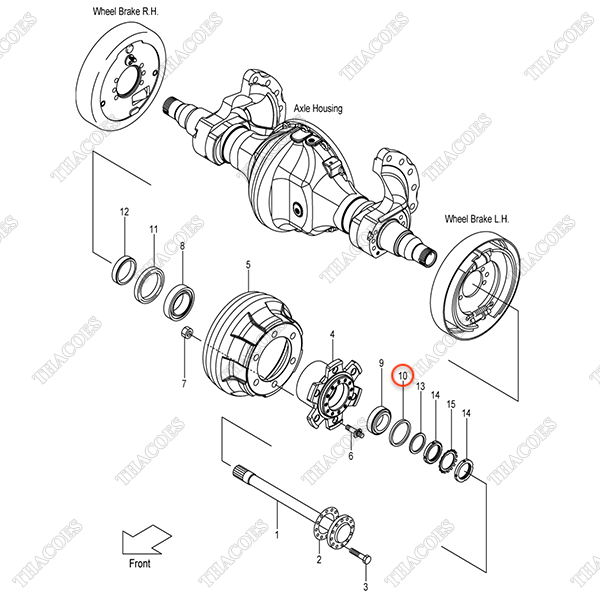 Wheel Brake R.H.

Axle Housing

Wheel Brake L.H.

12
11
8
5
7
4
9
10
13
14
15
14
6
1
2
3

Front

THACOES