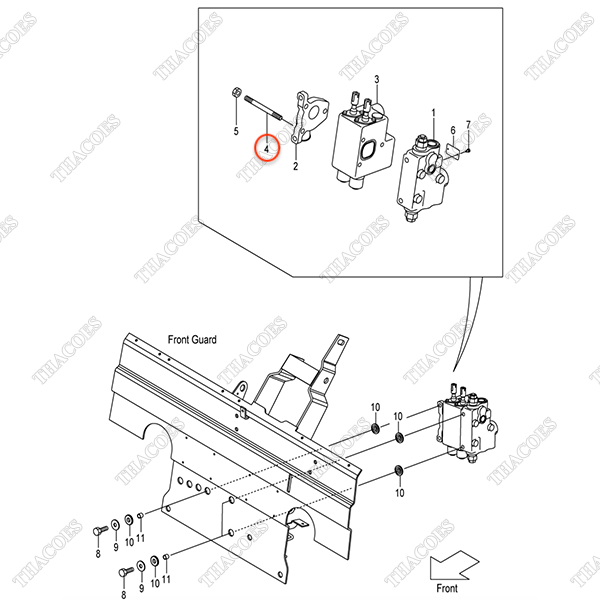 THACOES

3
1
5
4
2
6
7

Front Guard

10
10
10
8
9
10
11
8
9
10
11

Front