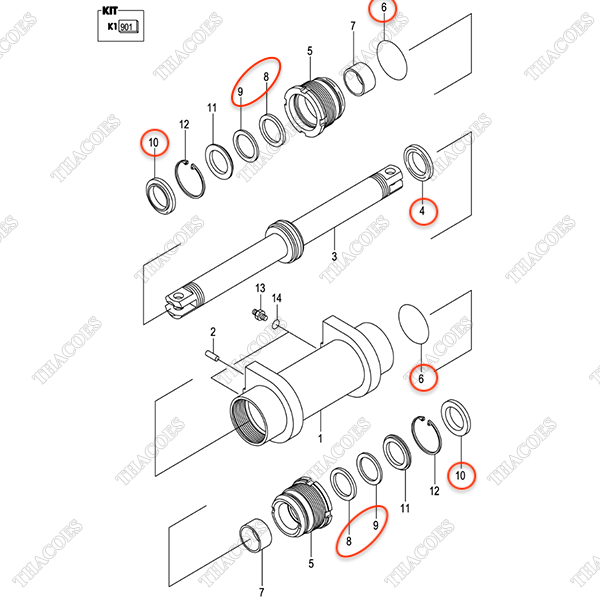 KIT
K1 901

6
7
5
8
9
11
12
10
4
3
13
14
2
6
1
10
12
11
9
8
5
7

THACOES