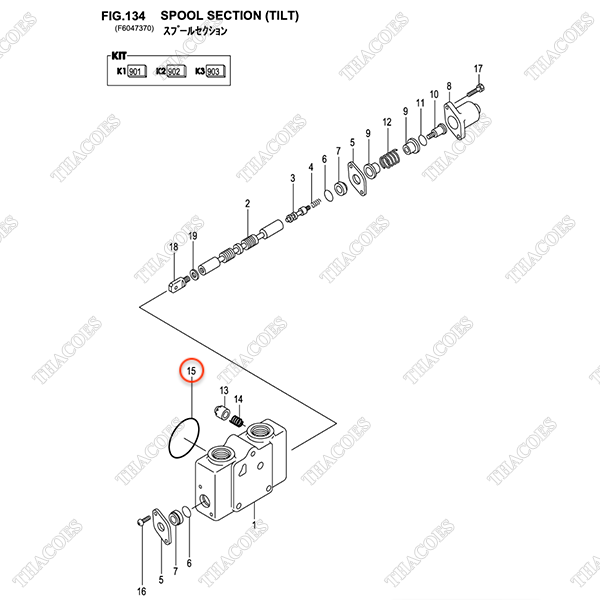 FIG.134 SPOOL SECTION (TILT)
(F6047370) スプールセクション

KIT
K1 901 K2 902 K3 903

17
8
10
11
9
12
9
5
7
6
4
3
2
19
18
15
13
14
1
16
5
7
6

THACOES