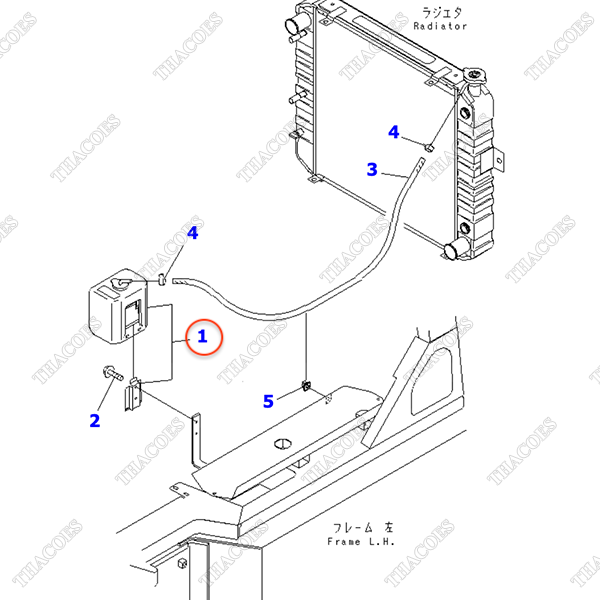 ラジエタ
Radiator

4

3

4

1

2

5

フレーム 左
Frame L.H.

THACOES