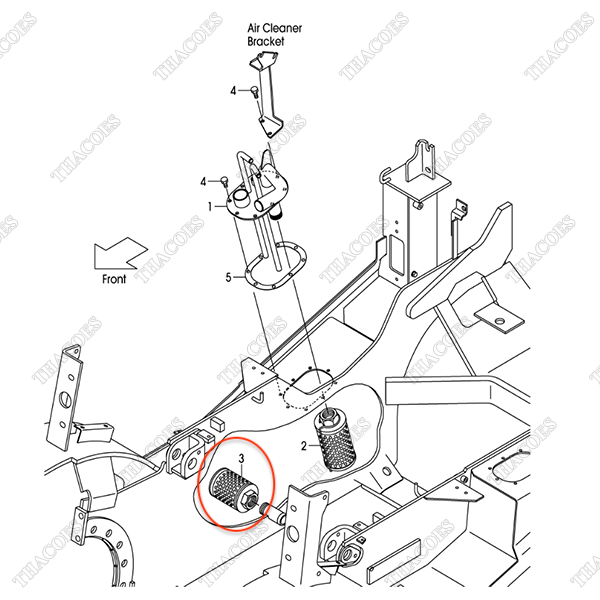 Air Cleaner
Bracket

4

4

1

5

Front

2

3

THACOES