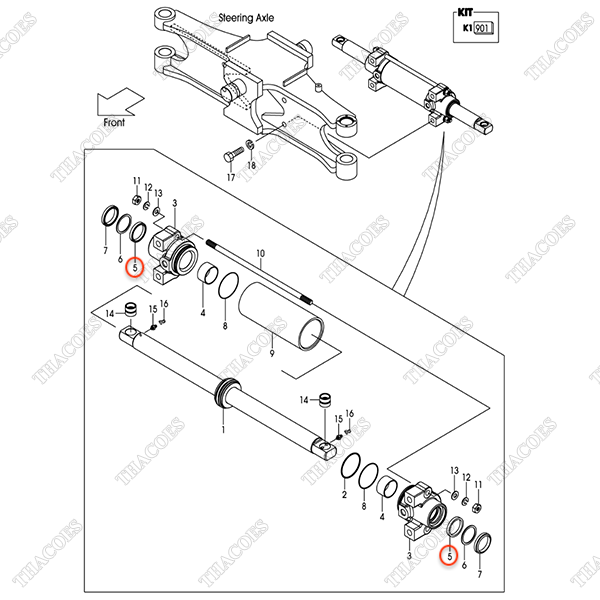 Steering Axle

KIT
K1 901

Front

17 18

11 12 13 3

7 6 5

10

4 8

9

14 15 16

1

14 15 16

2 8 4

13 12 11

3 5 6 7

THACOES