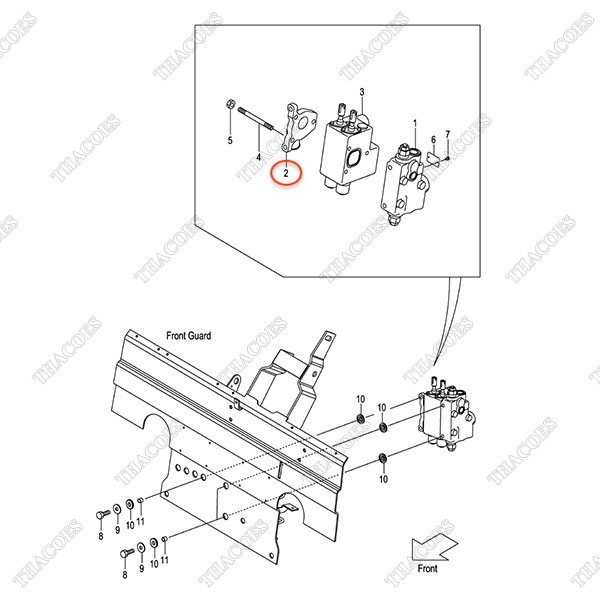 THACOES

3
1
6
7
5
4
2

Front Guard

10
10
10

8 9 10 11
8 9 10 11

Front