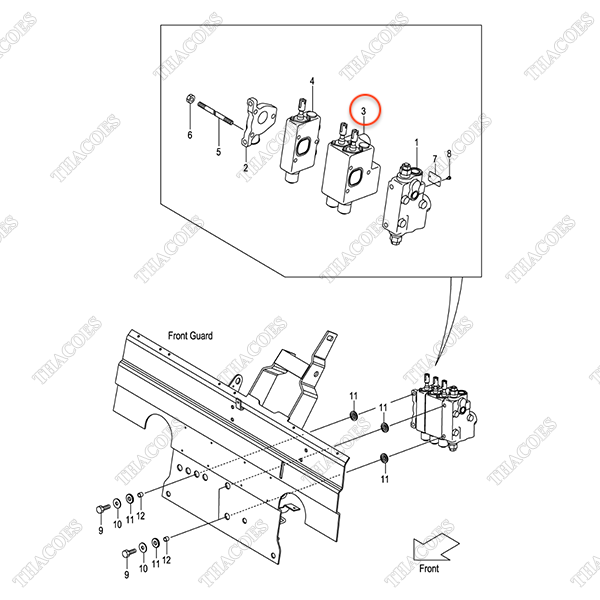 THACOES

4
3
6
5
2
1
7
8

Front Guard

11
11
11
9
10
11
12
9
10
11
12

Front