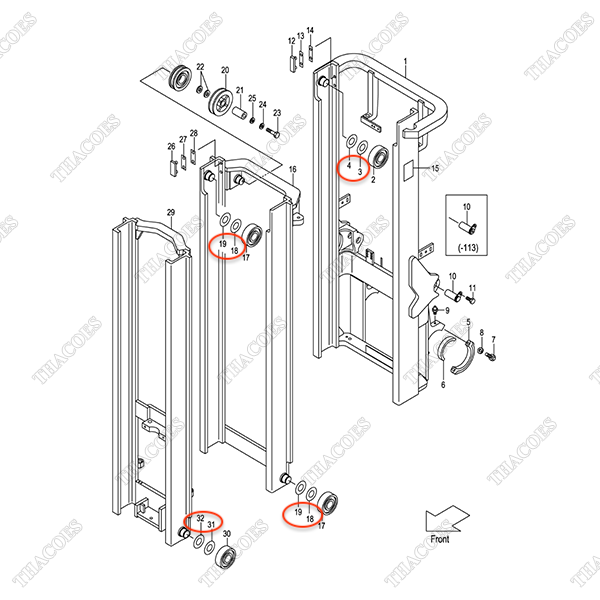 THACOES

12 13 14
1
22
20
21
25
24
23
26 27 28
16
4 3 2
15
10
(-113)
29
19 18 17
10
11
9
5
8 7
6
19 18 17
32 31 30
Front