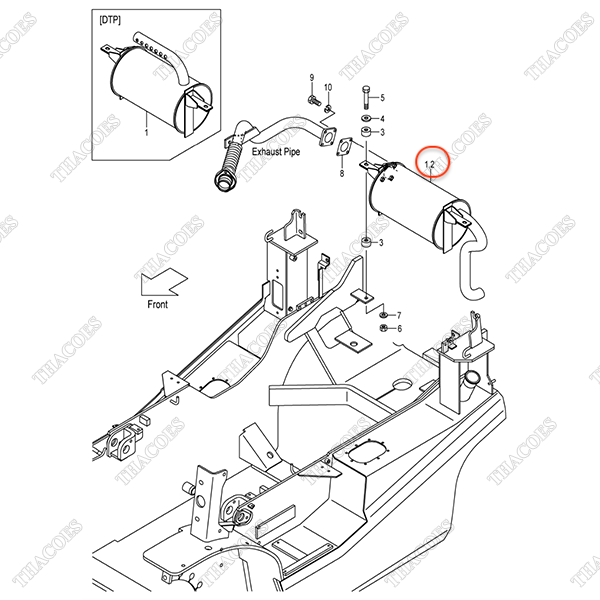 [DTP]

1

9

10

5

4

3

Exhaust Pipe

8

1,2

3

Front

7

6

THACOES