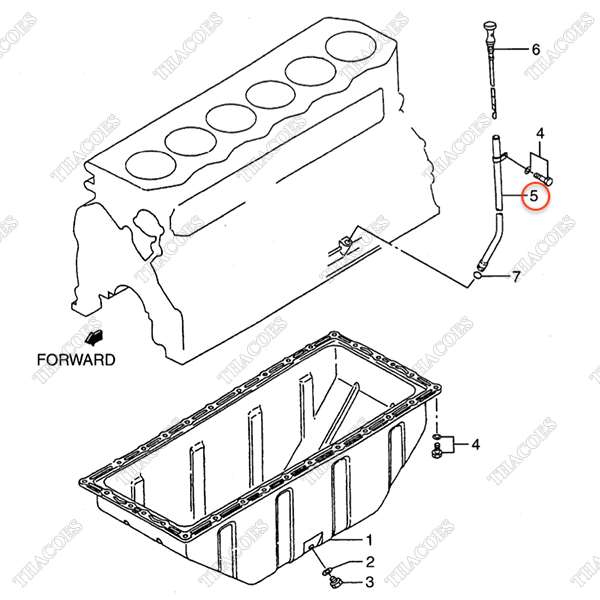 THACOES
6
4
5
7
FORWARD
4
1
2
3