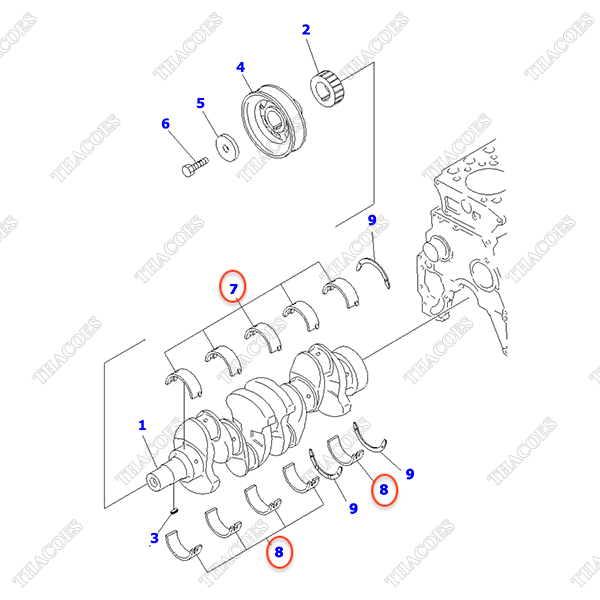 THACOES

2

4

5

6

9

7

1

9

8

9

3

8