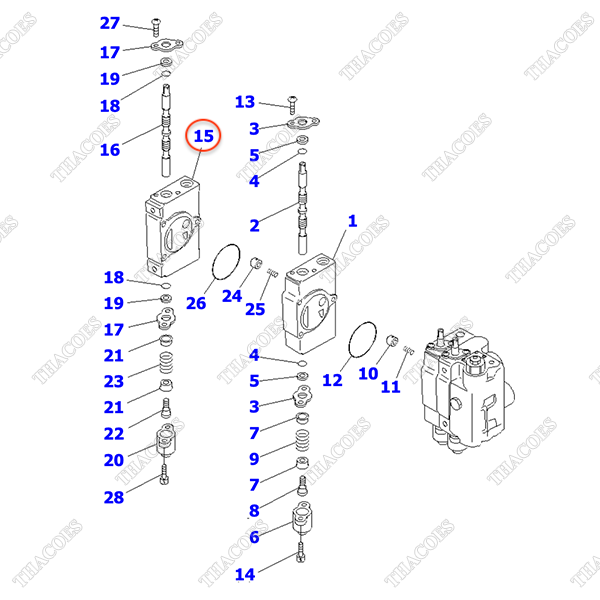 27
17
19
18
16
15
13
3
5
4
2
1
18
19
17
21
23
21
22
20
28
26
24
25
4
5
3
7
9
7
8
6
14
12
10
11
THACOES