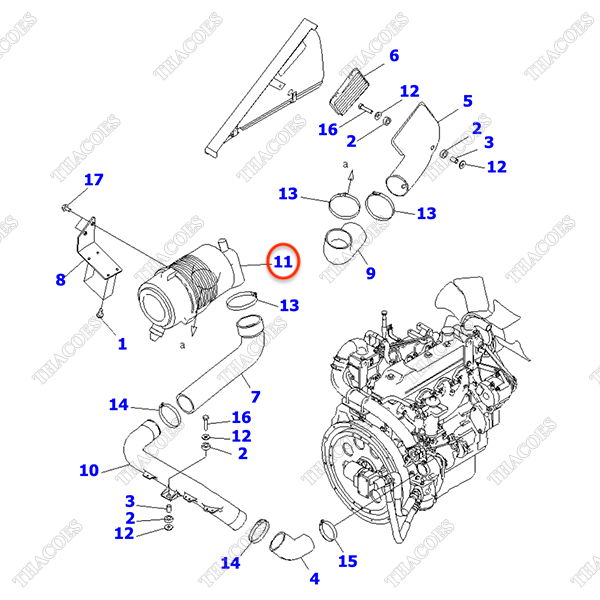 THACOES

6
12
5
16
2
2
3
12
a
17
13
13
11
9
8
13
1
a
7
14
16
12
2
10
3
2
12
14
4
15