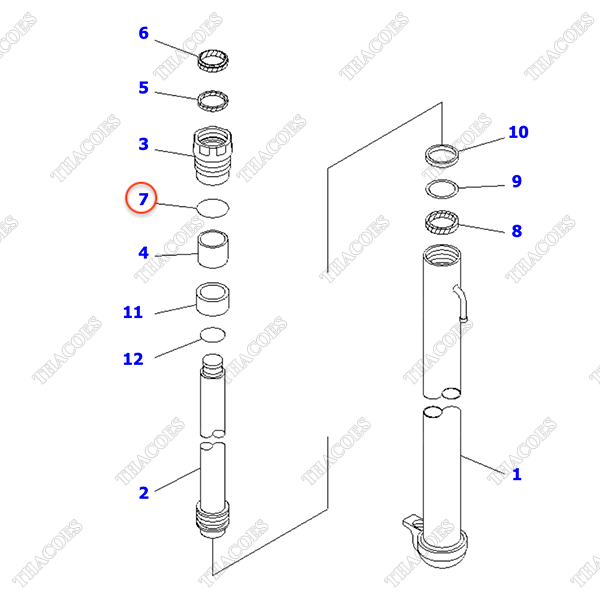 6
5
3
7
4
11
12
2
10
9
8
1
THACOES