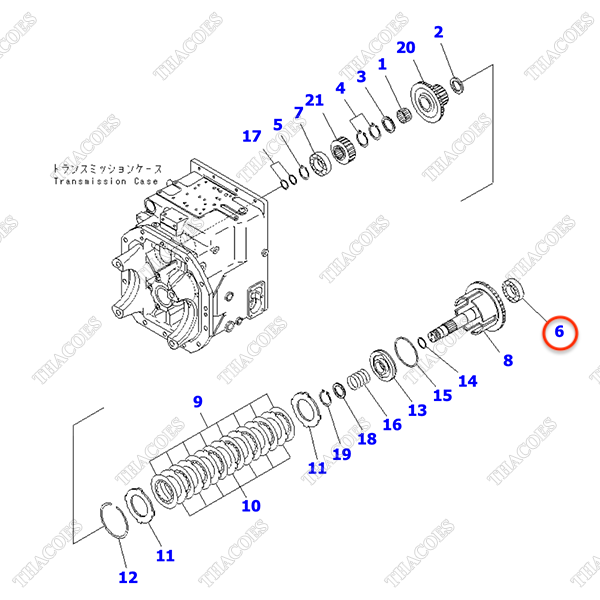 THACOES

2
20
1
3
4
21
7
5
17

トランスミッションケース
Transmission Case

6
8
14
15
13
16
18
19
11
9
10
11
12