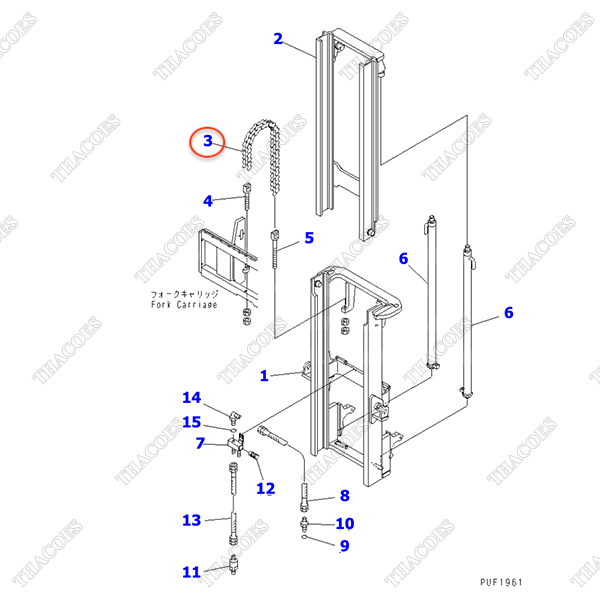 2
3
4
5
6
6
フォークキャリッジ
Fork Carriage
1
14
15
7
12
8
13
10
9
11
PUF1961
THACOES