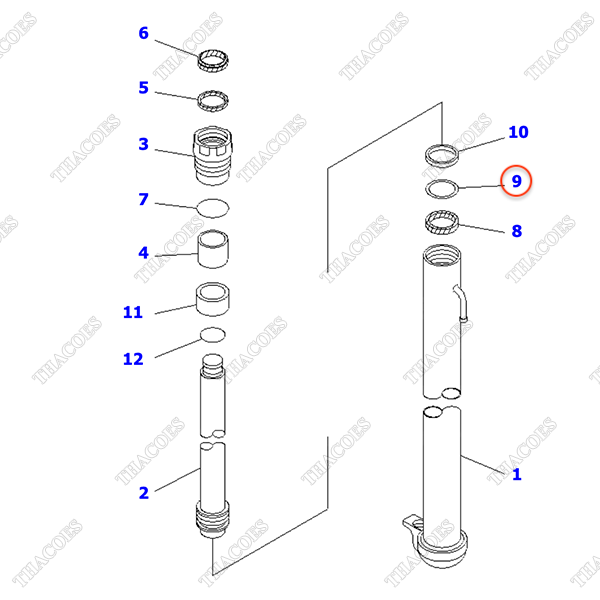 6
5
3
7
4
11
12
2
10
9
8
1
THACOES