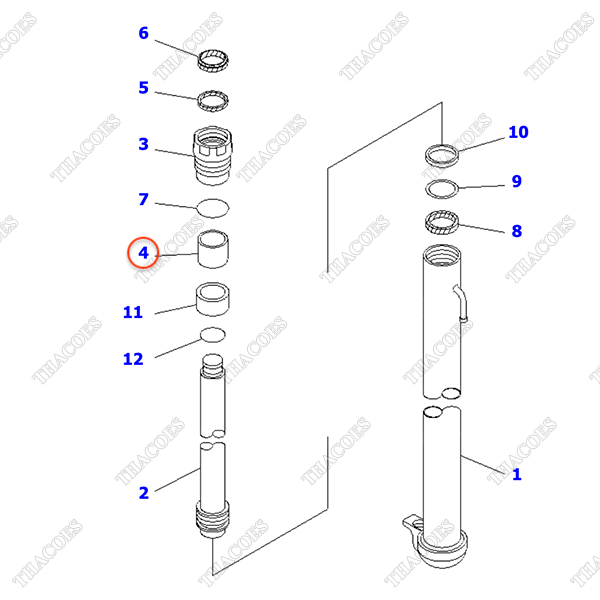 6

5

3

7

4

11

12

2

10

9

8

1

THACOES