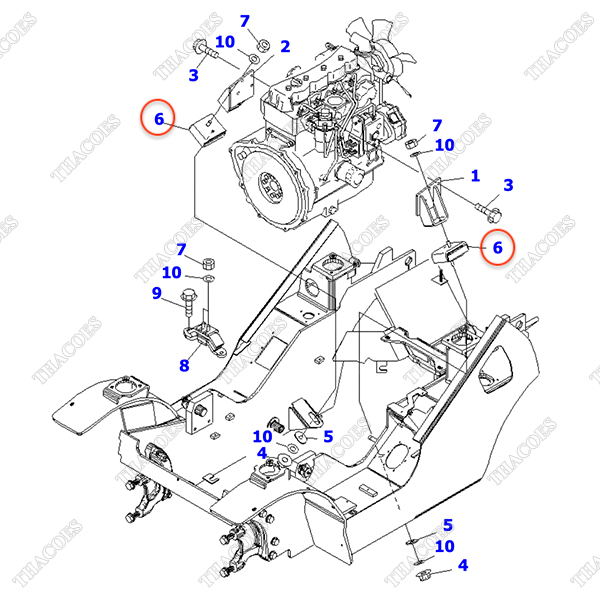 THACOES

7
10
2
3
6
7
10
1
3
6
7
10
9
8
10
5
4
5
10
4